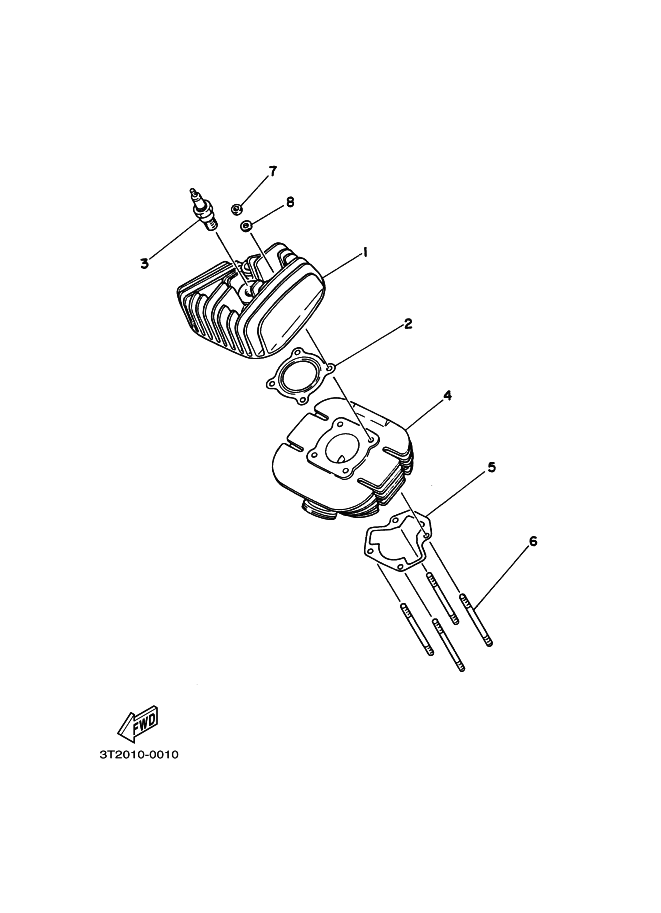 7
8
3
1
2
4
5
6
FWD
3T2010-0010