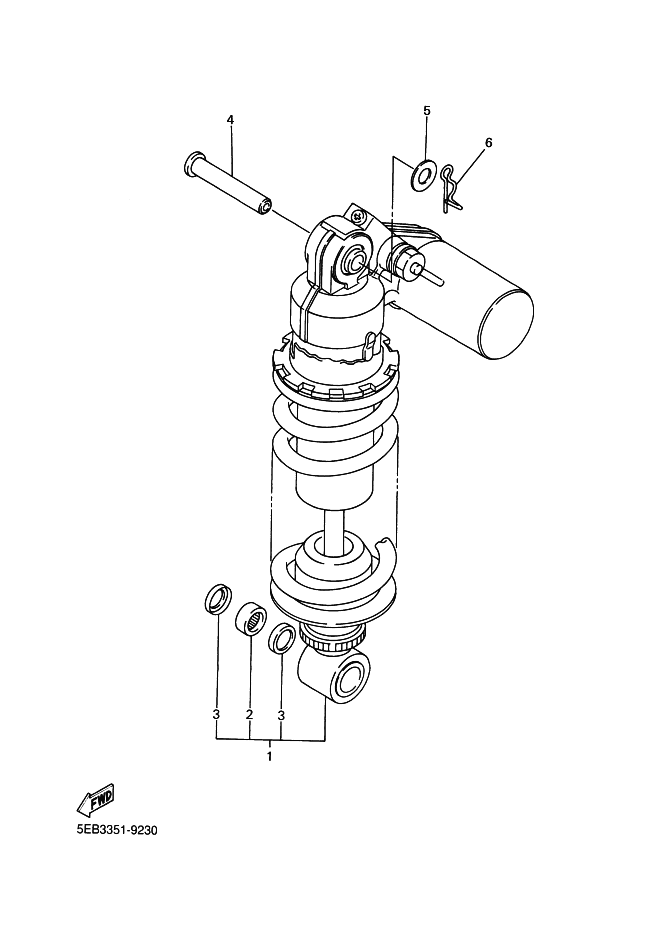 4
5
6
3
2
3
1
FWD
5EB3351-9230